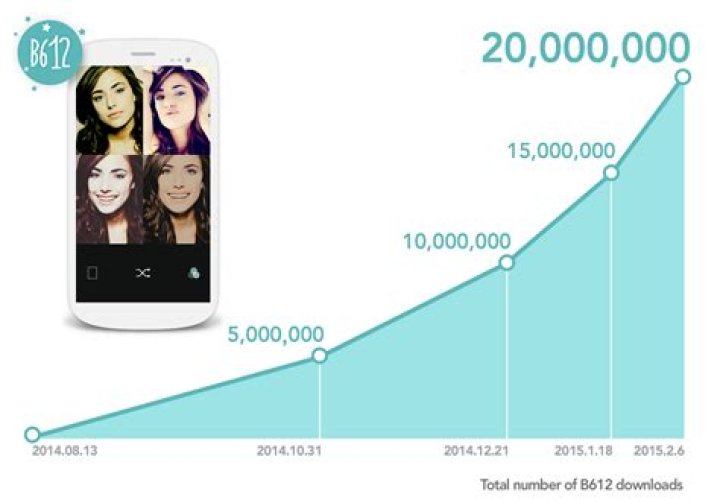 B612

20,000,000

15,000,000

10,000,000

5,000,000

2014.08.13

2014.10.31

2014.12.21

2015.1.18

2015.2.6

Total number of B612 downloads